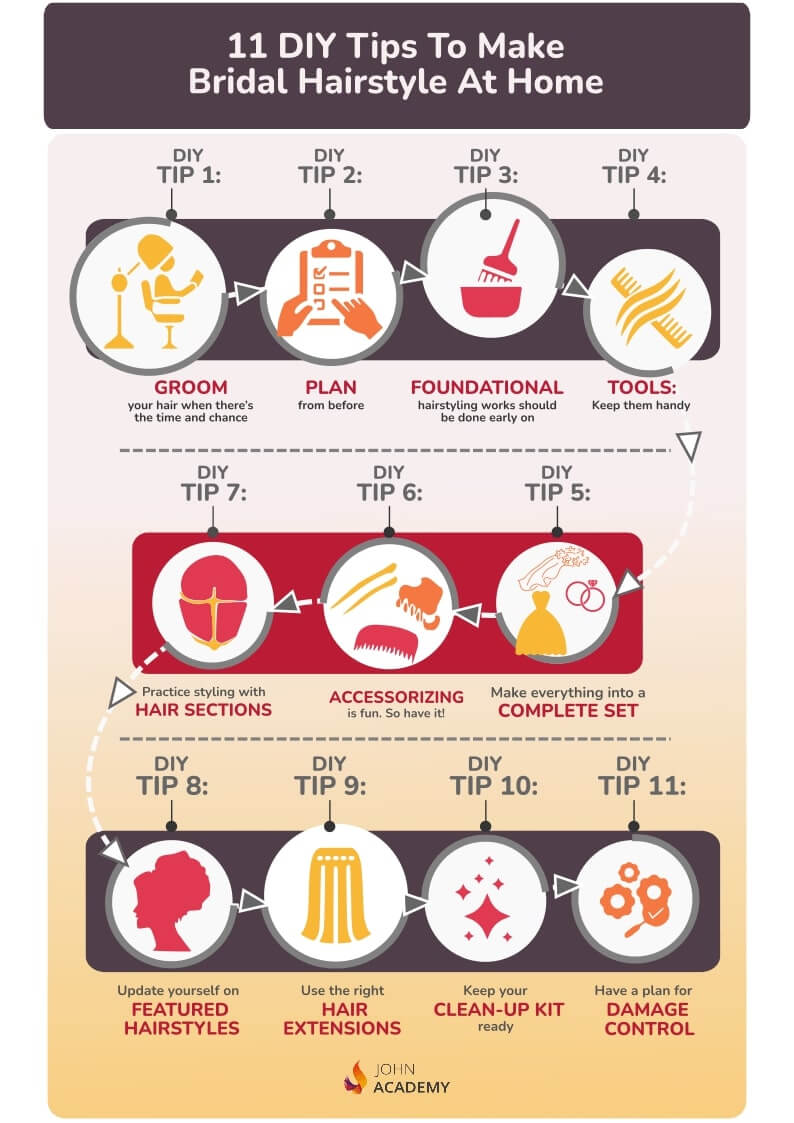 11 DIY Tips To Make Bridal Hairstyle At Home

DIY TIP 1:
GROOM
your hair when there's the time and chance

DIY TIP 2:
PLAN
from before

DIY TIP 3:
FOUNDATIONAL
hairstyling works should be done early on

DIY TIP 4:
TOOLS:
Keep them handy

DIY TIP 5:
Make everything into a
COMPLETE SET

DIY TIP 6:
ACCESSORIZING
is fun. So have it!

DIY TIP 7:
Practice styling with
HAIR SECTIONS

DIY TIP 8:
Update yourself on
FEATURED HAIRSTYLES

DIY TIP 9:
Use the right
HAIR EXTENSIONS

DIY TIP 10:
Keep your
CLEAN-UP KIT
ready

DIY TIP 11:
Have a plan for
DAMAGE CONTROL

JOHN ACADEMY